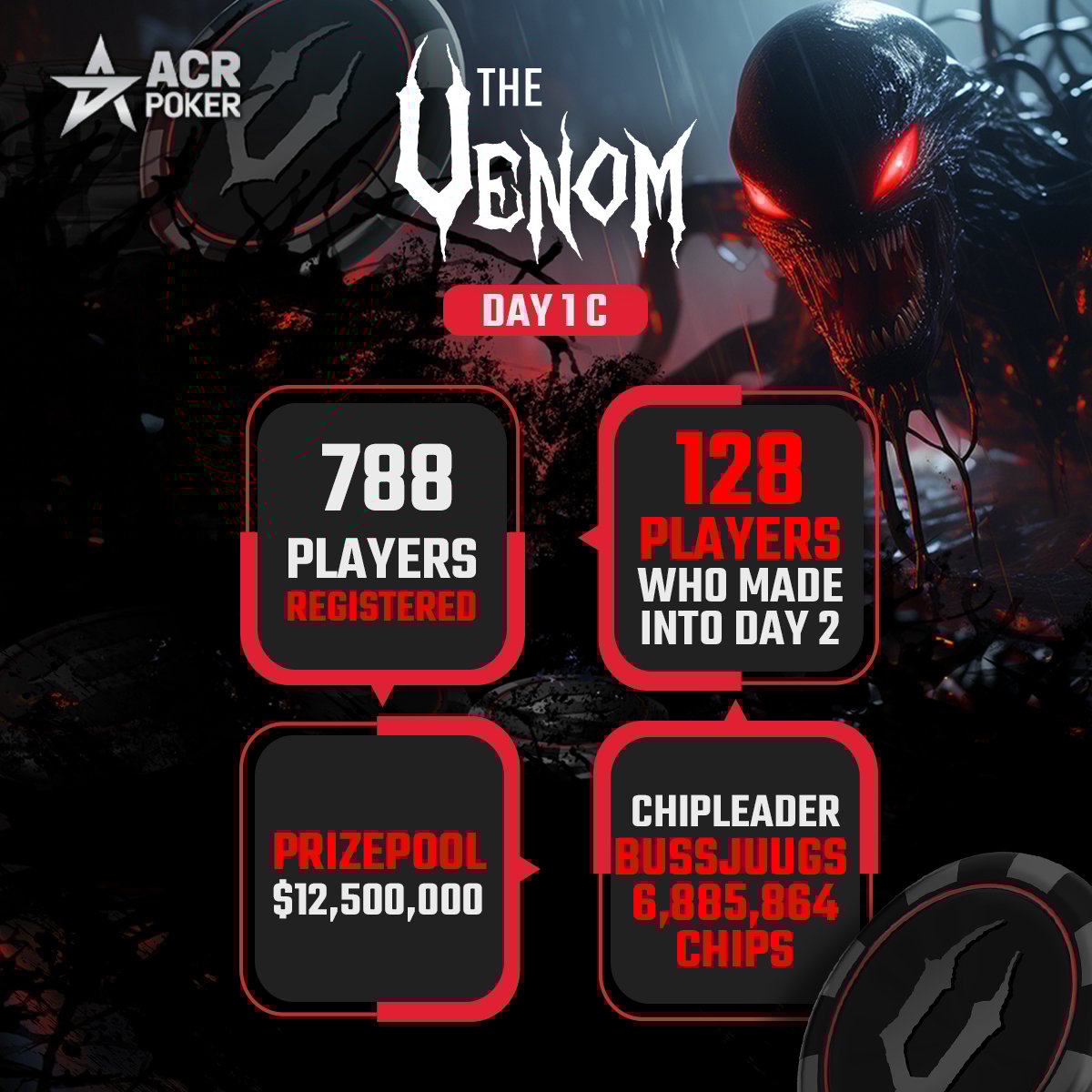 ACR POKER

THE VENOM

DAY 1 C

788
PLAYERS
REGISTERED

128
PLAYERS
WHO MADE INTO DAY 2

PRIZEPOOL
$12,500,000

CHIPLEADER
BUSSJUUGS
6,885,864
CHIPS